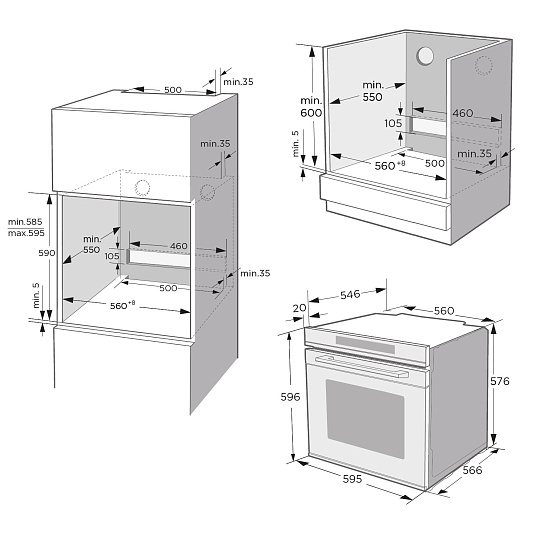 500
min.35
min.35
min.585
max.595
590
min. 550
460
105
min.35
500
min. 5
$560^{+8}$

min. 600
min. 550
460
105
min. 5
$560^{+8}$
500
min.35

546
20
560
596
576
595
566